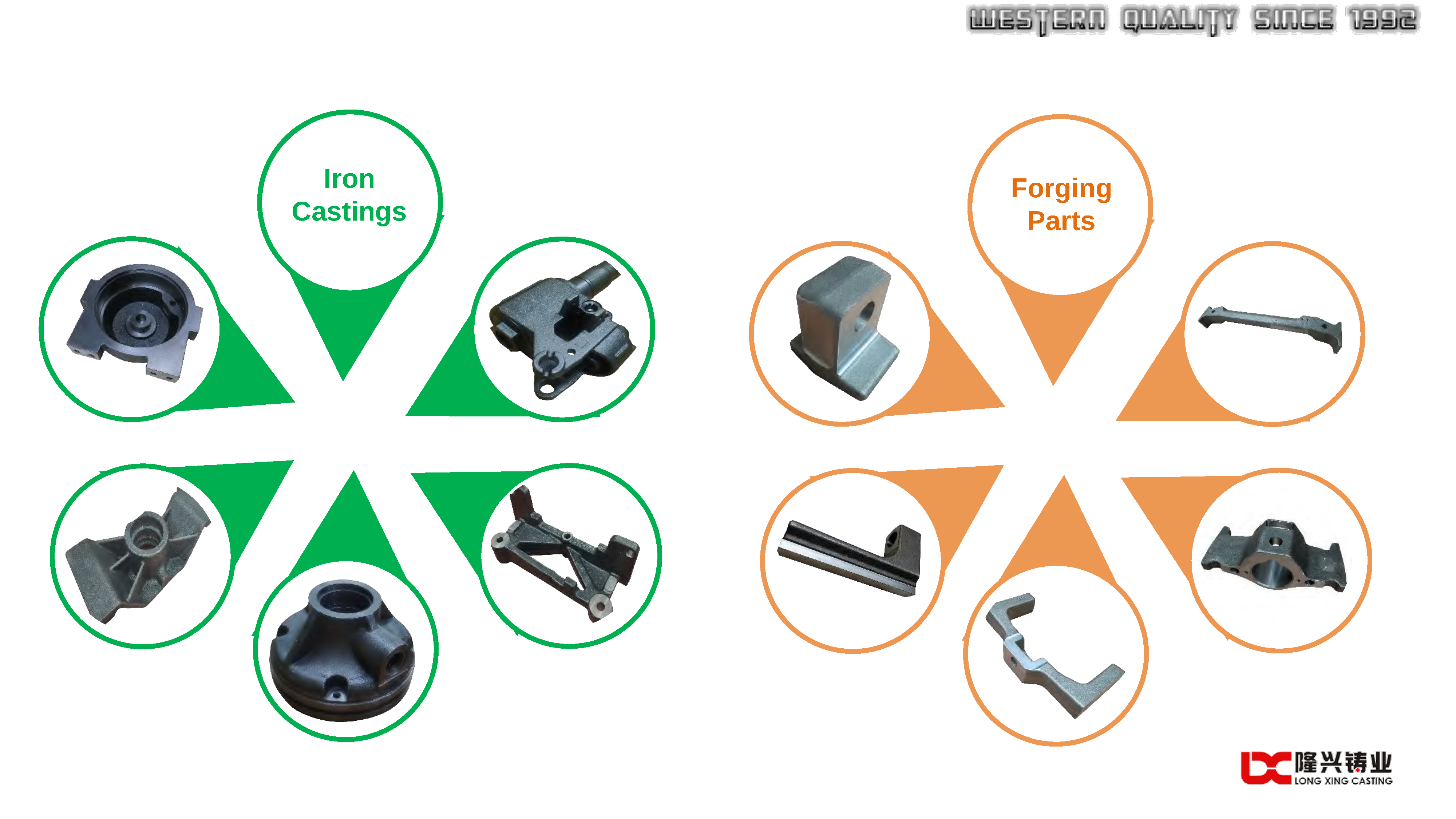 WESTERN QUALITY SINCE 1992

Iron Castings

Forging Parts

隆兴铸业
LONG XING CASTING