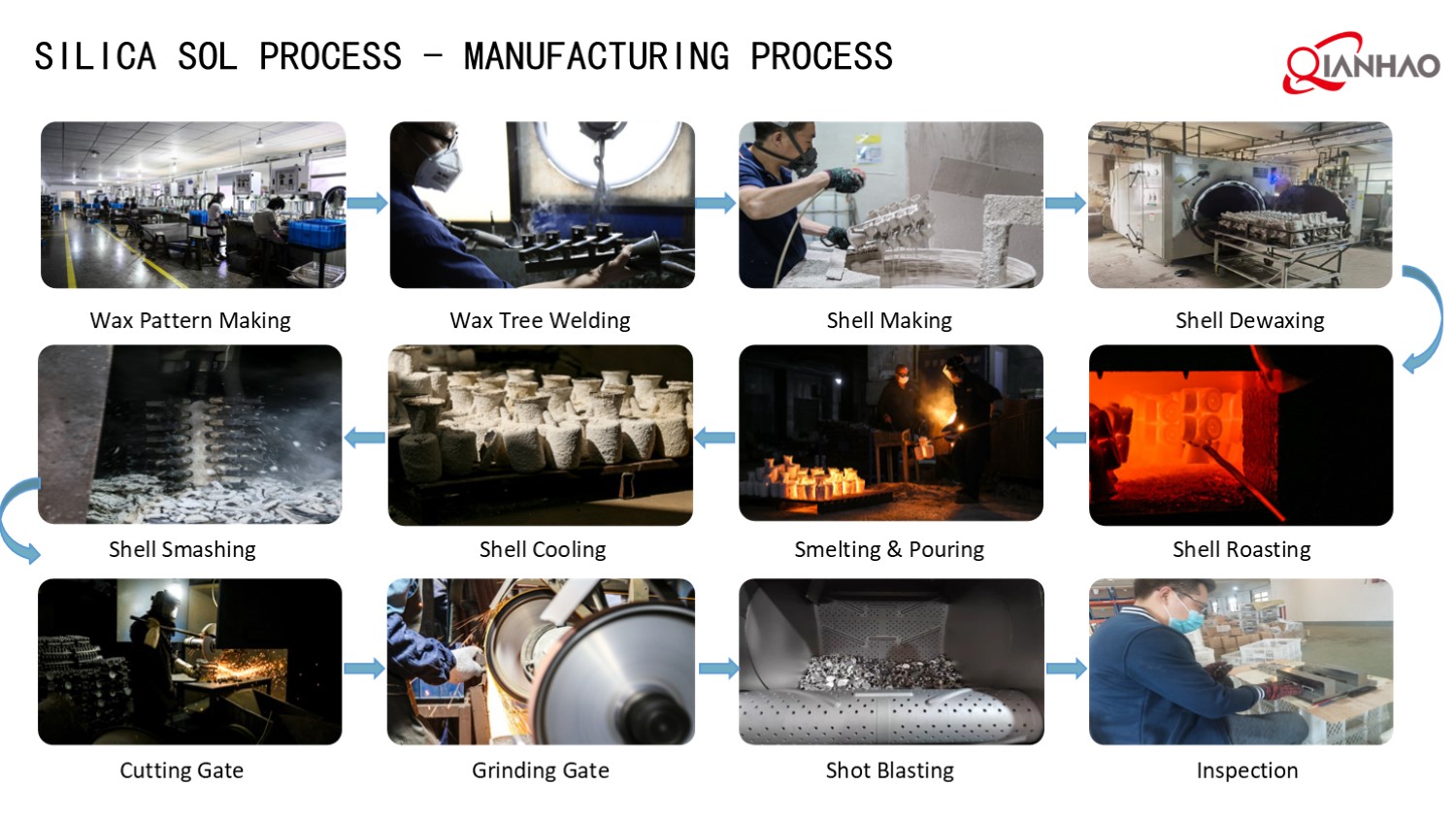 SILICA SOL PROCESS – MANUFACTURING PROCESS

QIANHAO

Wax Pattern Making

Wax Tree Welding

Shell Making

Shell Dewaxing

Shell Roasting

Smelting & Pouring

Shell Cooling

Shell Smashing

Cutting Gate

Grinding Gate

Shot Blasting

Inspection